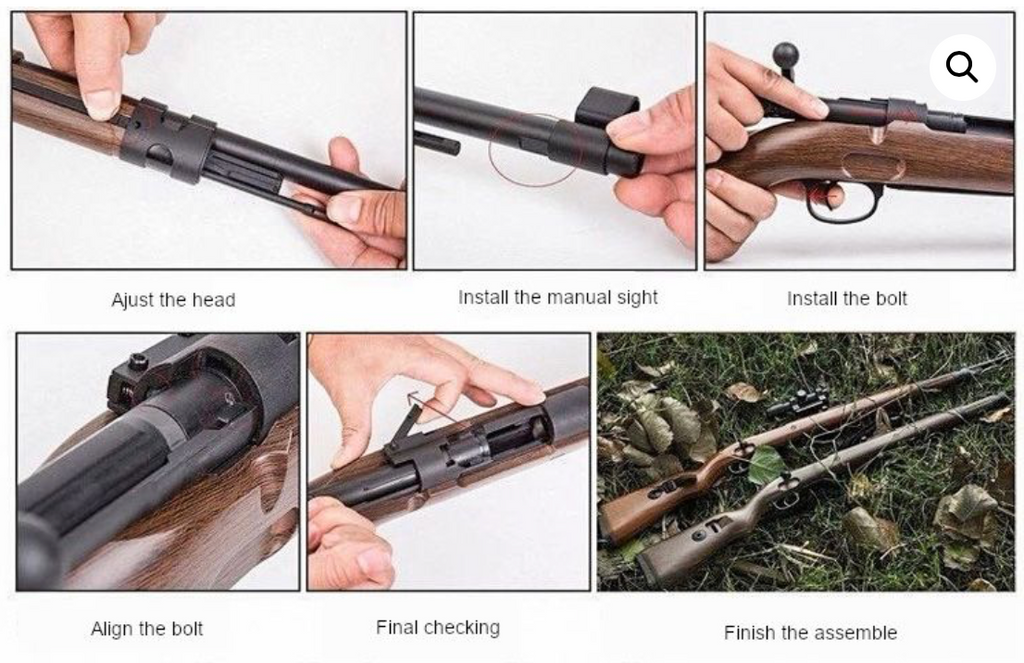 Ajust the head

Install the manual sight

Install the bolt

Align the bolt

Final checking

Finish the assemble